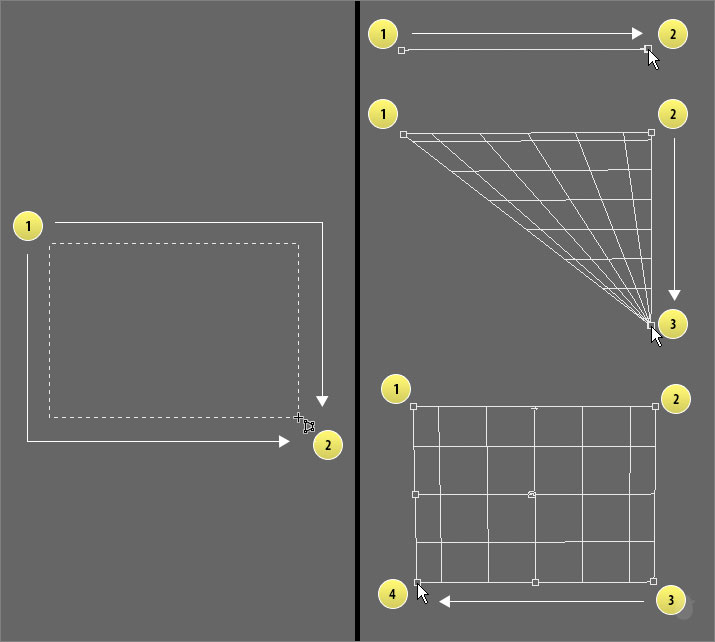 1
2
1
2
1
2
3
1
2
4
3